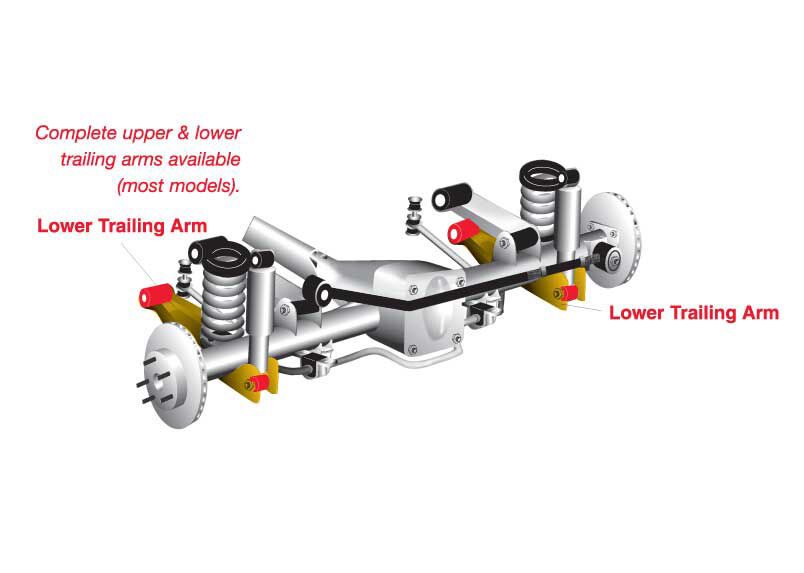 Complete upper & lower trailing arms available (most models).

Lower Trailing Arm

Lower Trailing Arm