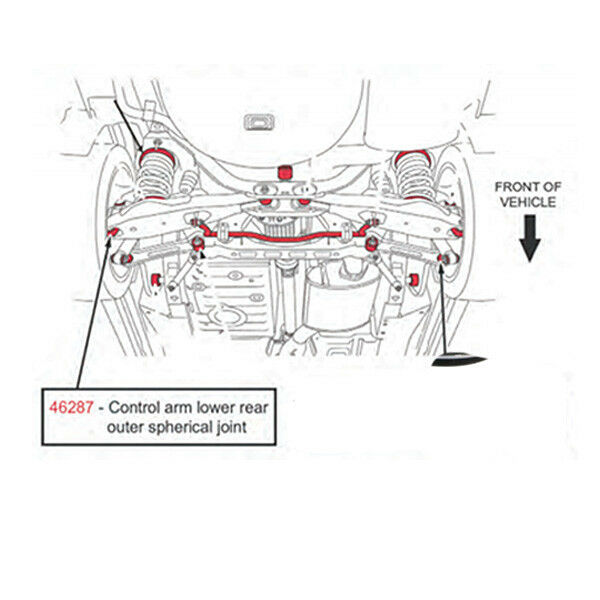 FRONT OF VEHICLE

46287 - Control arm lower rear outer spherical joint