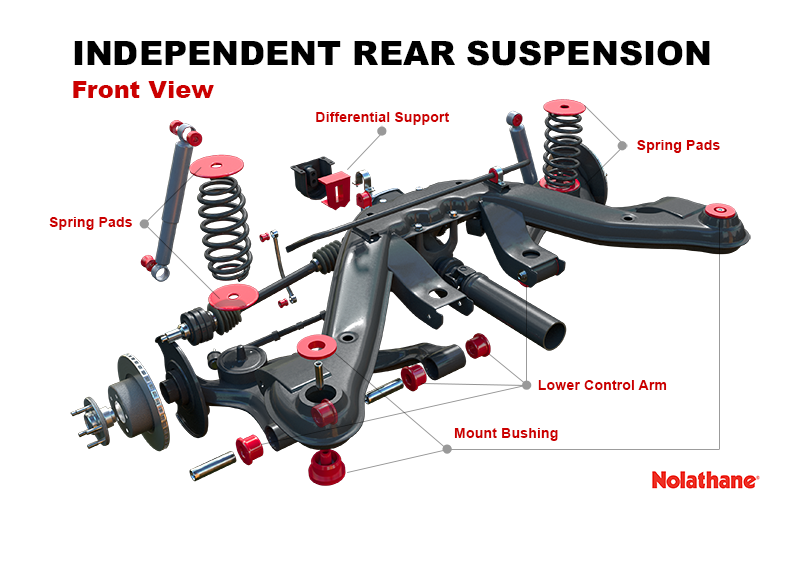 INDEPENDENT REAR SUSPENSION
Front View

Differential Support

Spring Pads

Spring Pads

Lower Control Arm

Mount Bushing

Nolathane®