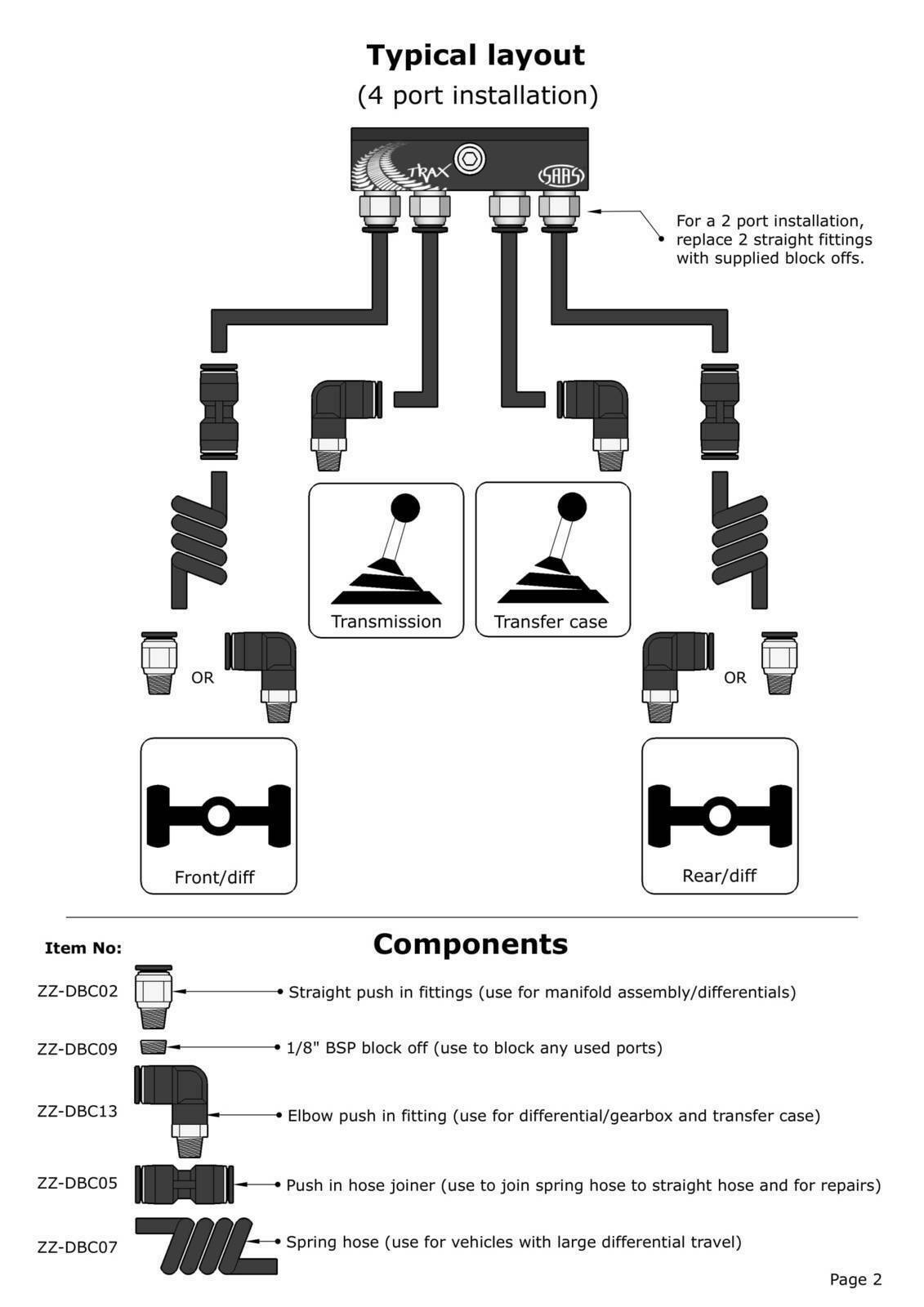 Typical layout
(4 port installation)

TRAX SAAS

For a 2 port installation, replace 2 straight fittings with supplied block offs.

Transmission

Transfer case

OR

OR

Front/diff

Rear/diff

Components

Item No:

ZZ-DBC02 Straight push in fittings (use for manifold assembly/differentials)

ZZ-DBC09 1/8" BSP block off (use to block any used ports)

ZZ-DBC13 Elbow push in fitting (use for differential/gearbox and transfer case)

ZZ-DBC05 Push in hose joiner (use to join spring hose to straight hose and for repairs)

ZZ-DBC07 Spring hose (use for vehicles with large differential travel)

Page 2