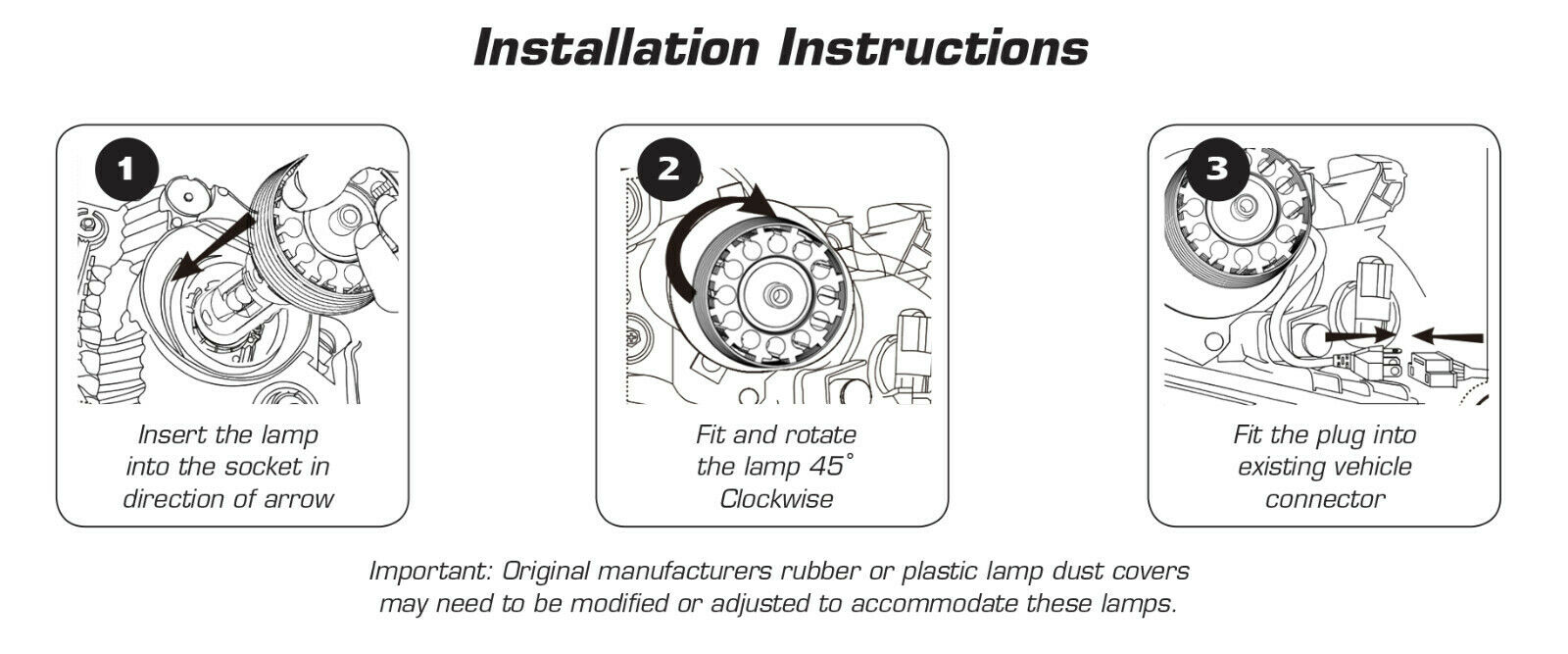 Installation Instructions

1

Insert the lamp into the socket in direction of arrow

2

Fit and rotate the lamp 45° Clockwise

3

Fit the plug into existing vehicle connector

Important: Original manufacturers rubber or plastic lamp dust covers may need to be modified or adjusted to accommodate these lamps.